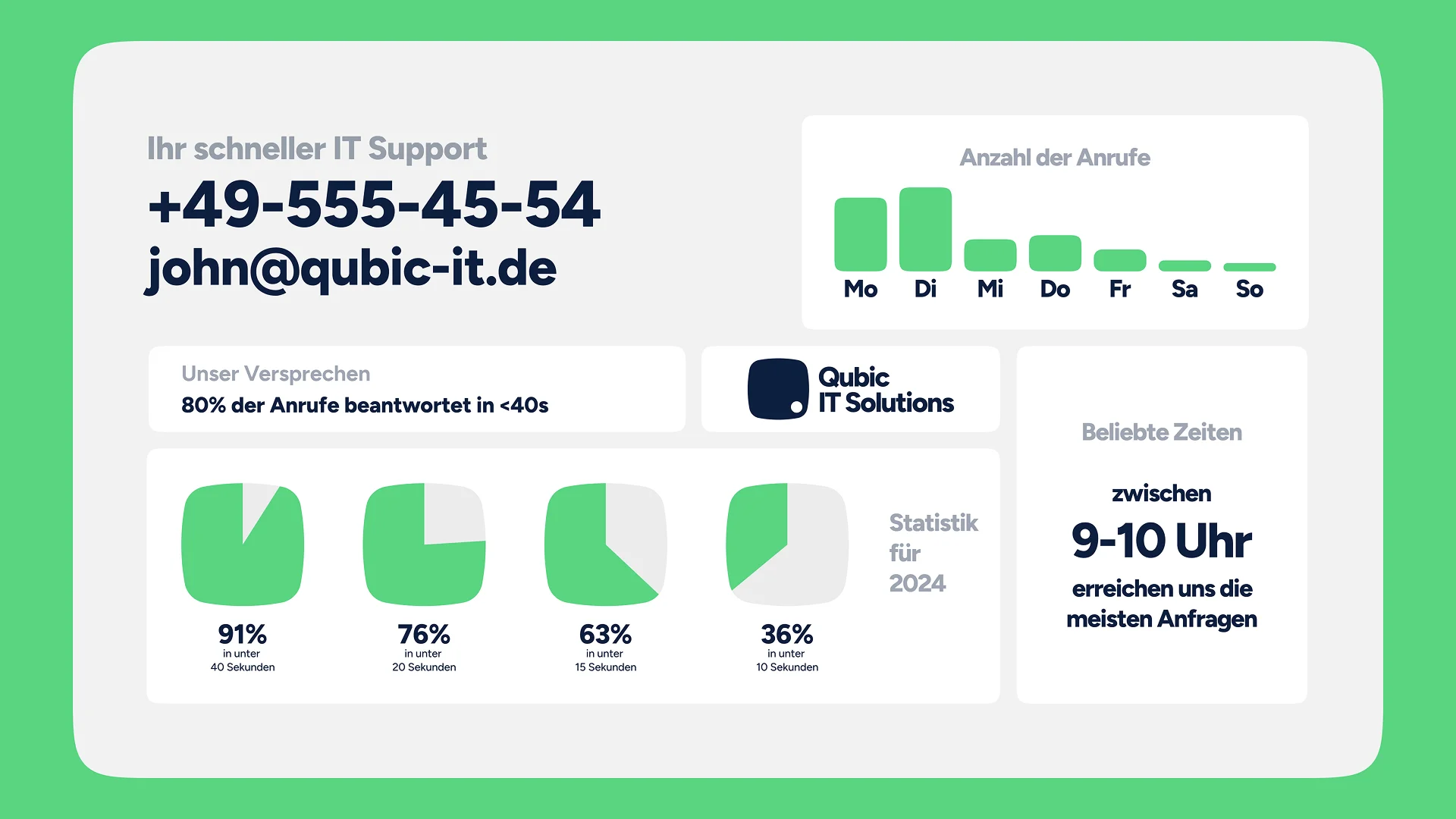 Ihr schneller IT Support
+49-555-45-54
john@qubic-it.de

Anzahl der Anrufe
Mo Di Mi Do Fr Sa So

Unser Versprechen
80% der Anrufe beantwortet in <40s

Qubic
IT Solutions

91%
in unter
40 Sekunden

76%
in unter
20 Sekunden

63%
in unter
15 Sekunden

36%
in unter
10 Sekunden

Statistik für 2024

Beliebte Zeiten

zwischen
9-10 Uhr
erreichen uns die meisten Anfragen